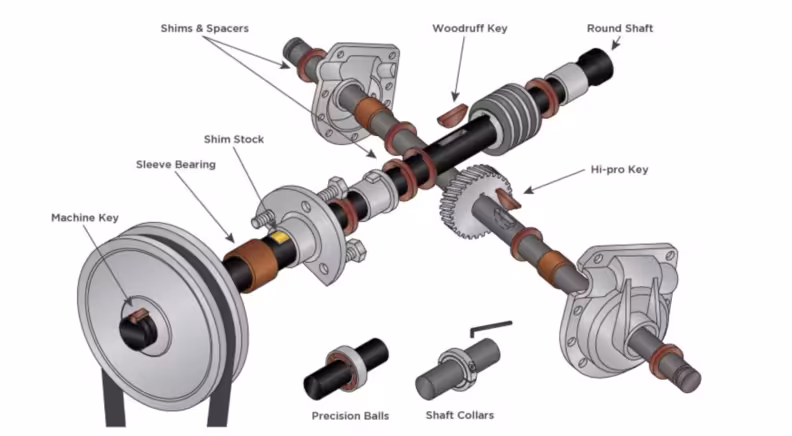 Shims & Spacers

Woodruff Key

Round Shaft

Shim Stock

Sleeve Bearing

Hi-pro Key

Machine Key

Precision Balls

Shaft Collars